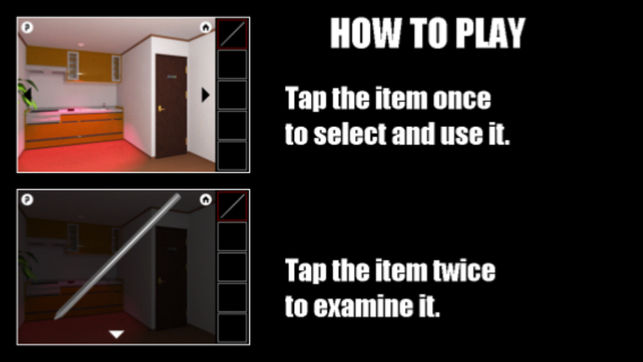 HOW TO PLAY

Tap the item once to select and use it.

Tap the item twice to examine it.